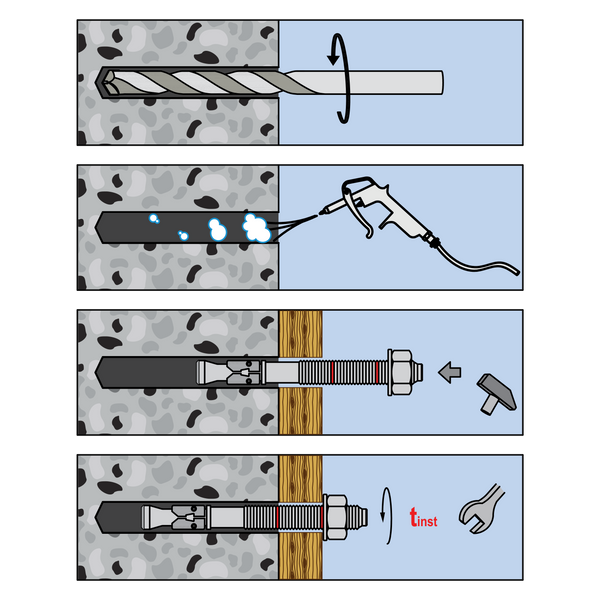 $t_{inst}$